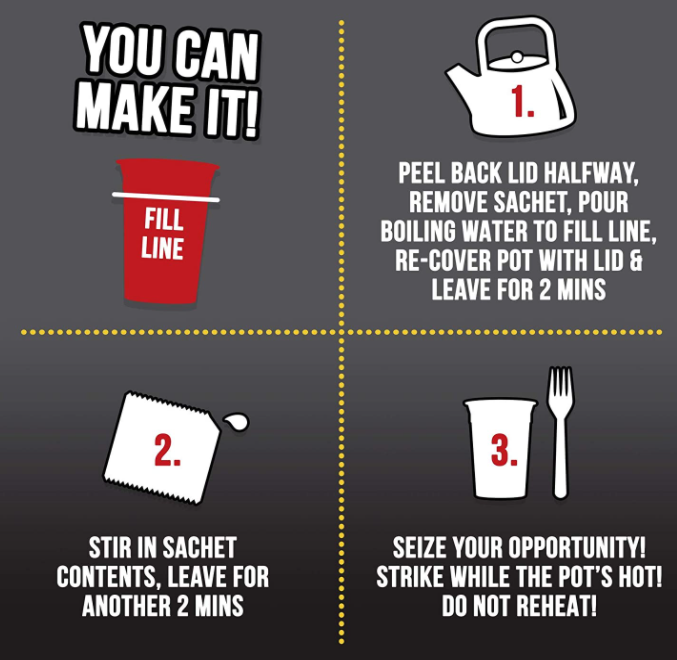 YOU CAN MAKE IT!

FILL LINE

1.

PEEL BACK LID HALFWAY, REMOVE SACHET, POUR BOILING WATER TO FILL LINE, RE-COVER POT WITH LID & LEAVE FOR 2 MINS

2.

STIR IN SACHET CONTENTS, LEAVE FOR ANOTHER 2 MINS

3.

SEIZE YOUR OPPORTUNITY! STRIKE WHILE THE POT'S HOT! DO NOT REHEAT!